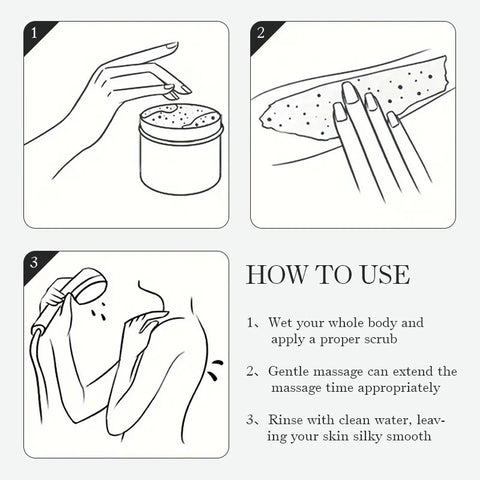 1

2

3

HOW TO USE

1、Wet your whole body and apply a proper scrub

2、Gentle massage can extend the massage time appropriately

3、Rinse with clean water, leaving your skin silky smooth